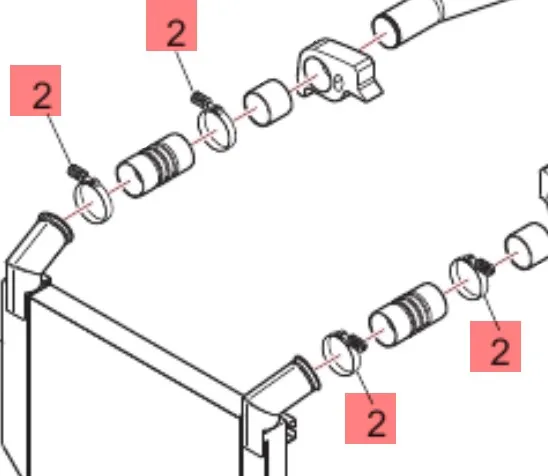 2
2
2
2