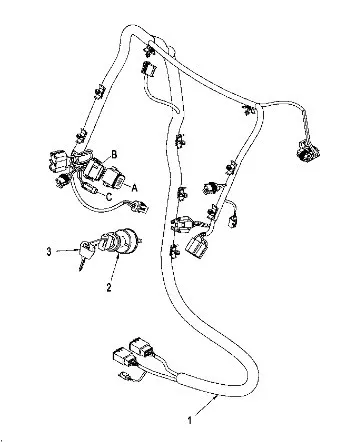 B
A
C
3
2
1