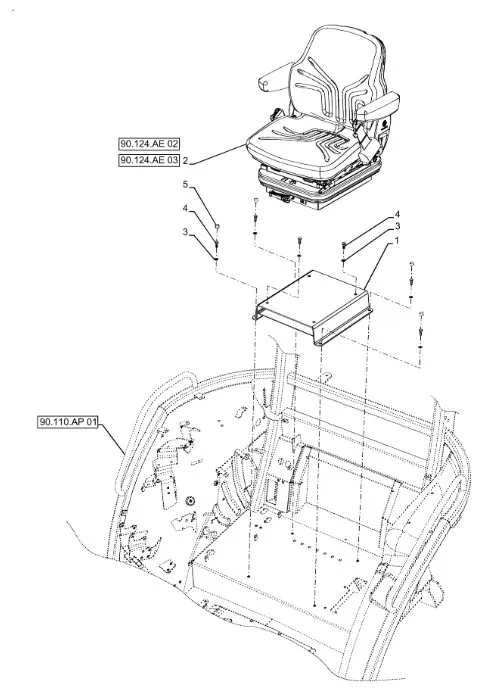 90.124.AE 02
90.124.AE 03 2
5
4
3
4
3
1
90.110.AP 01